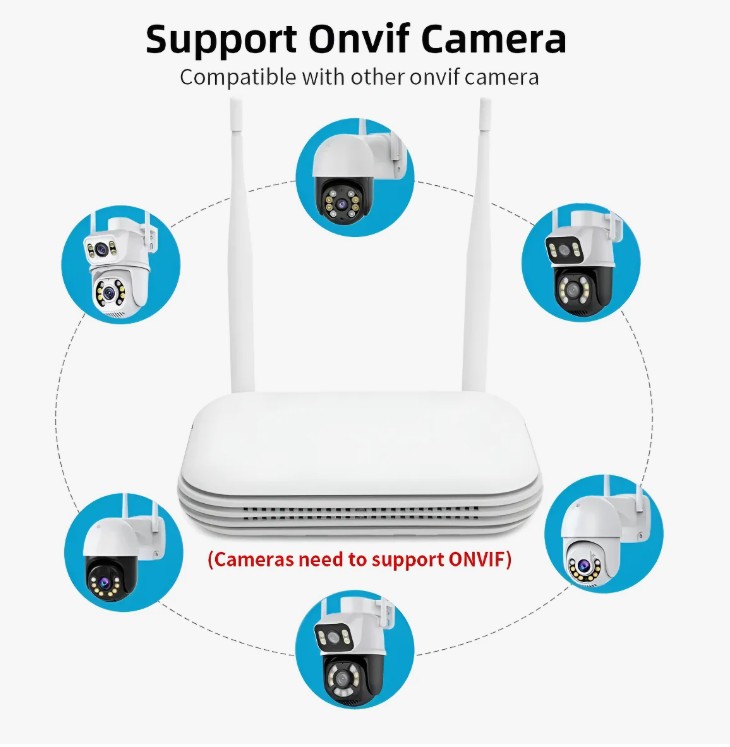 Support Onvif Camera
Compatible with other onvif camera

(Cameras need to support ONVIF)